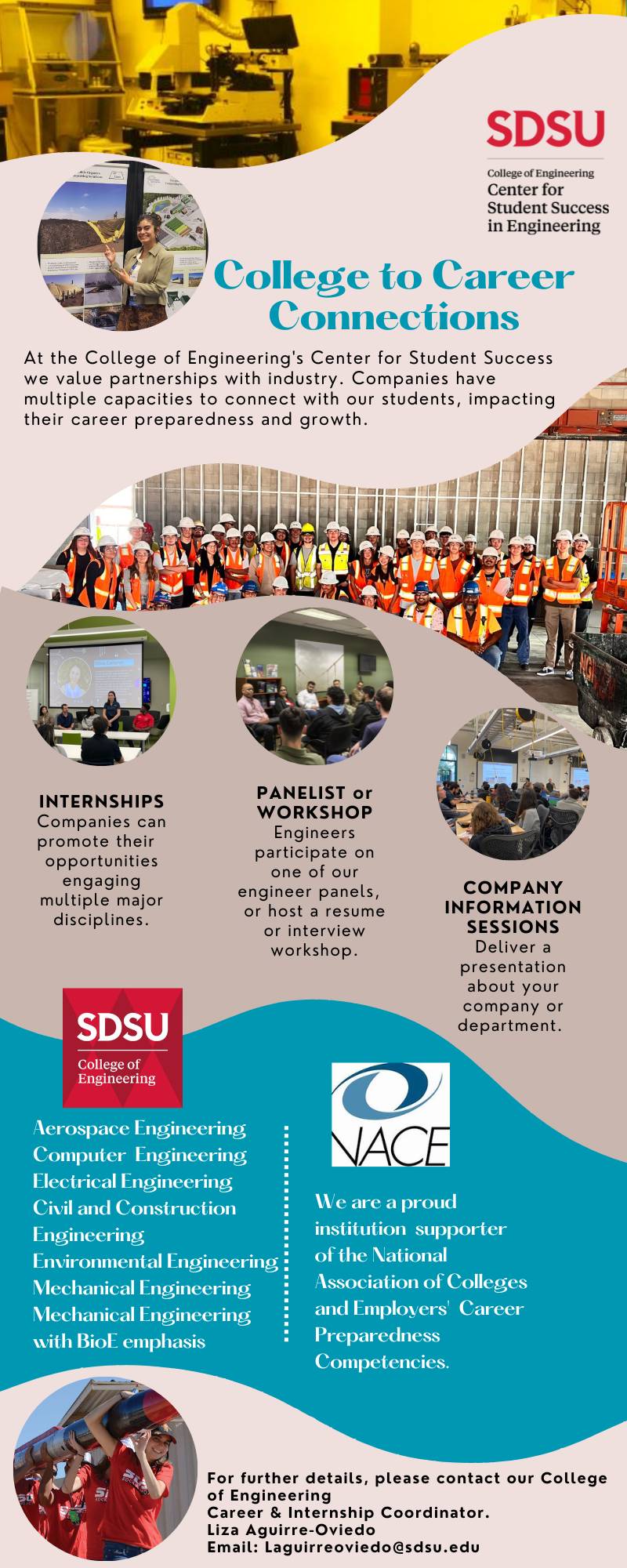 SDSU
College of Engineering
Center for Student Success in Engineering

College to Career Connections

At the College of Engineering's Center for Student Success we value partnerships with industry. Companies have multiple capacities to connect with our students, impacting their career preparedness and growth.

INTERNSHIPS
Companies can promote their opportunities engaging multiple major disciplines.

PANELIST or WORKSHOP
Engineers participate on one of our engineer panels, or host a resume or interview workshop.

COMPANY INFORMATION SESSIONS
Deliver a presentation about your company or department.

SDSU
College of Engineering

Aerospace Engineering
Computer Engineering
Electrical Engineering
Civil and Construction Engineering
Environmental Engineering
Mechanical Engineering
Mechanical Engineering with BioE emphasis

NACE

We are a proud institution supporter of the National Association of Colleges and Employers' Career Preparedness Competencies.

For further details, please contact our College of Engineering
Career & Internship Coordinator.
Liza Aguirre-Oviedo
Email: Laguirreoviedo@sdsu.edu